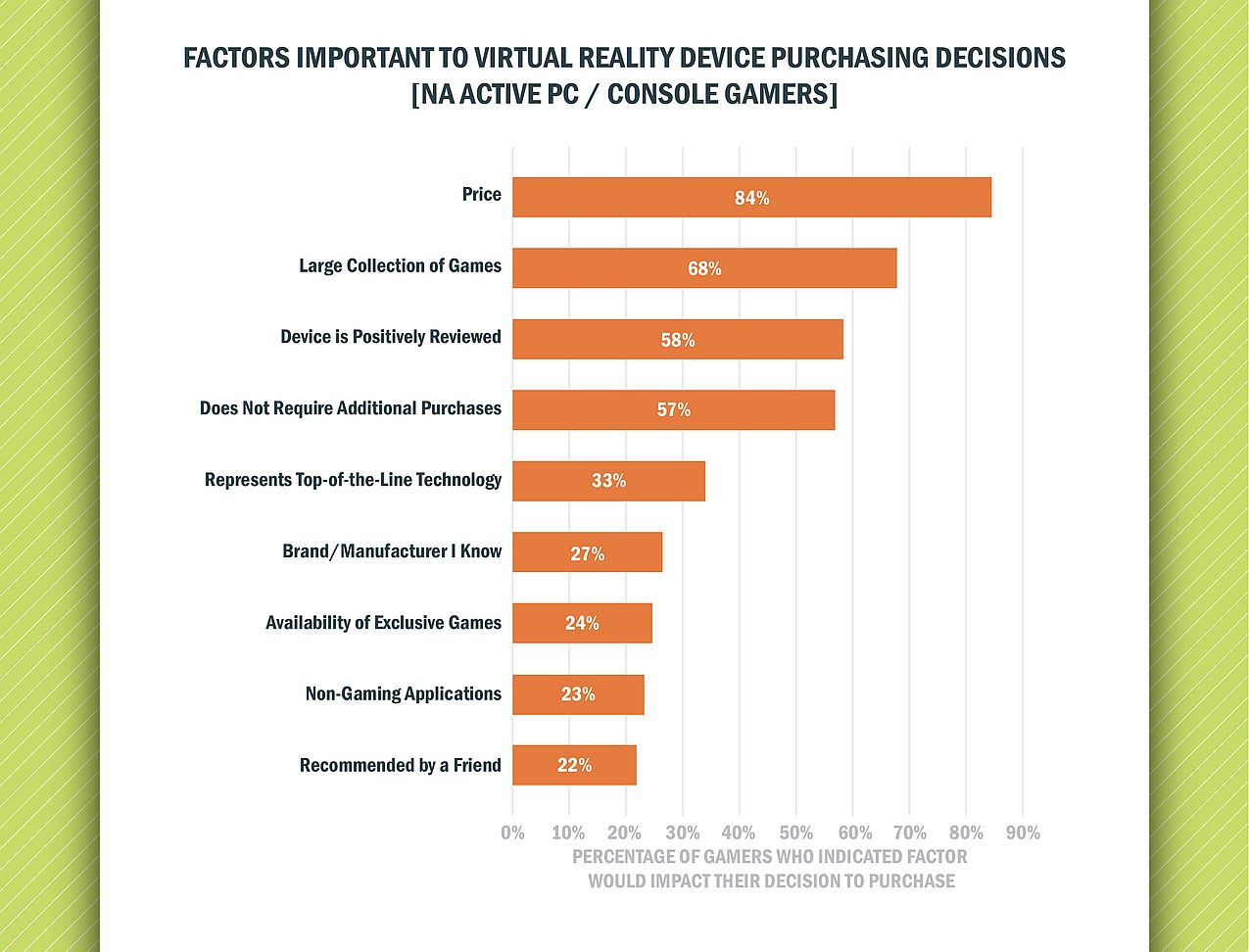 FACTORS IMPORTANT TO VIRTUAL REALITY DEVICE PURCHASING DECISIONS
[NA ACTIVE PC / CONSOLE GAMERS]

Price 84%
Large Collection of Games 68%
Device is Positively Reviewed 58%
Does Not Require Additional Purchases 57%
Represents Top-of-the-Line Technology 33%
Brand/Manufacturer I Know 27%
Availability of Exclusive Games 24%
Non-Gaming Applications 23%
Recommended by a Friend 22%

0% 10% 20% 30% 40% 50% 60% 70% 80% 90%

PERCENTAGE OF GAMERS WHO INDICATED FACTOR WOULD IMPACT THEIR DECISION TO PURCHASE